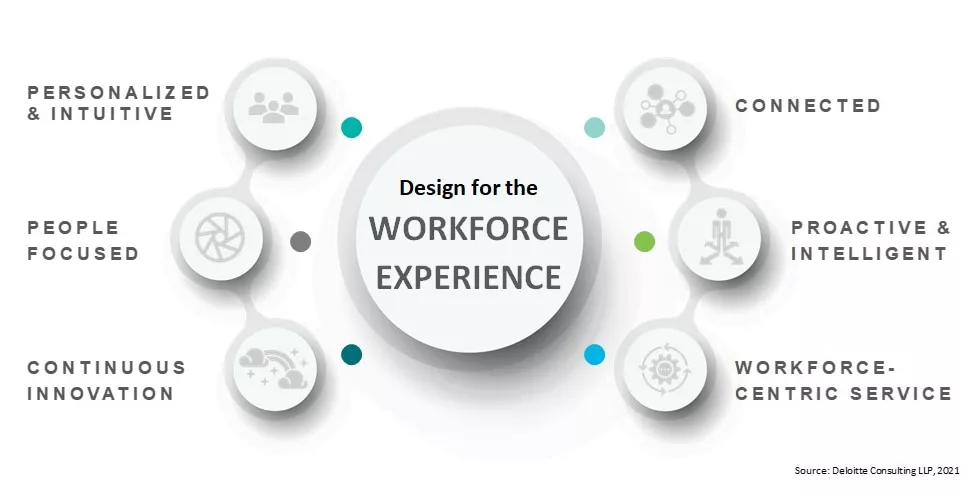 PERSONALIZED & INTUITIVE

PEOPLE FOCUSED

CONTINUOUS INNOVATION

Design for the WORKFORCE EXPERIENCE

CONNECTED

PROACTIVE & INTELLIGENT

WORKFORCE-CENTRIC SERVICE

Source: Deloitte Consulting LLP, 2021